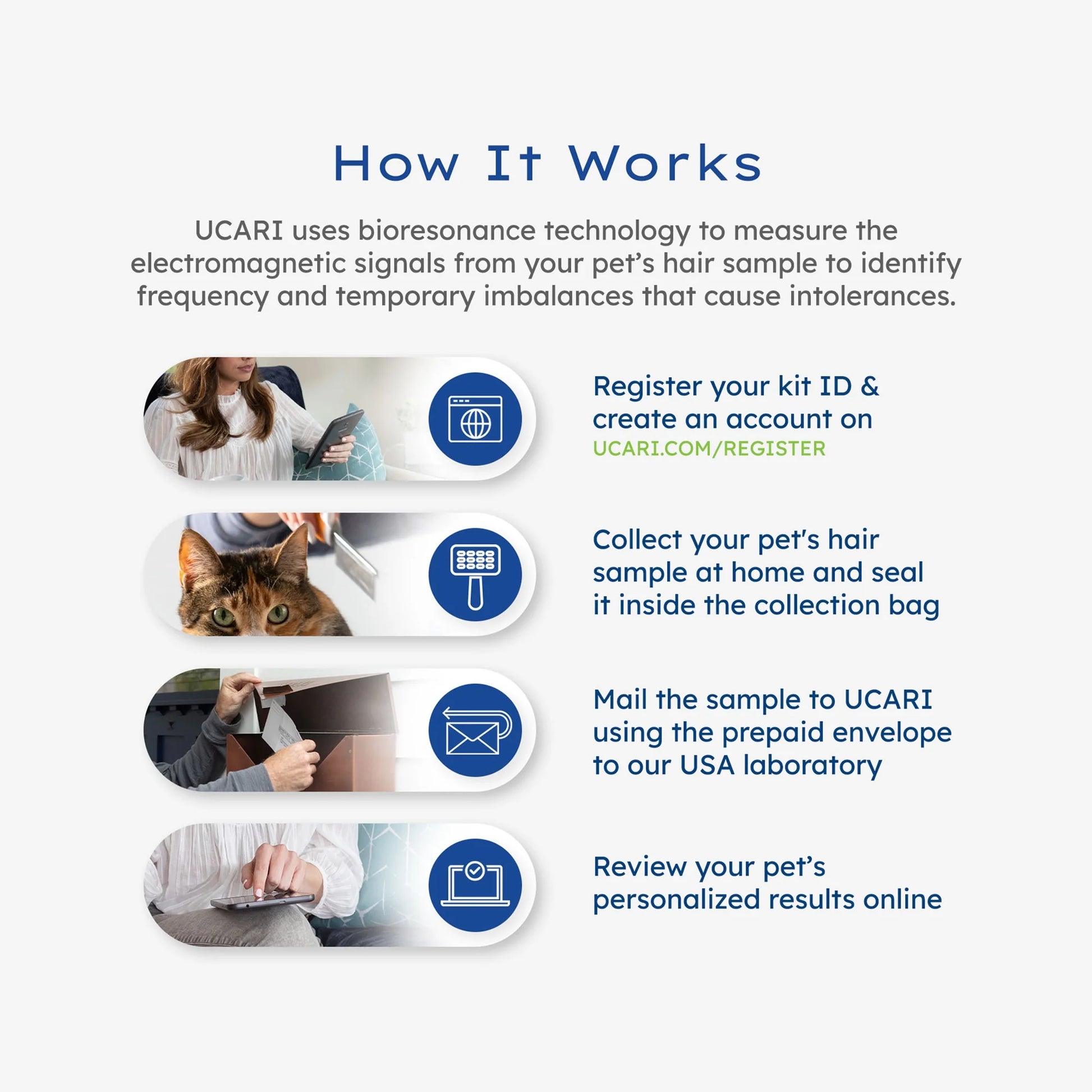 How It Works

UCARI uses bioresonance technology to measure the electromagnetic signals from your pet's hair sample to identify frequency and temporary imbalances that cause intolerances.

Register your kit ID & create an account on UCARI.COM/REGISTER

Collect your pet's hair sample at home and seal it inside the collection bag

Mail the sample to UCARI using the prepaid envelope to our USA laboratory

Review your pet's personalized results online